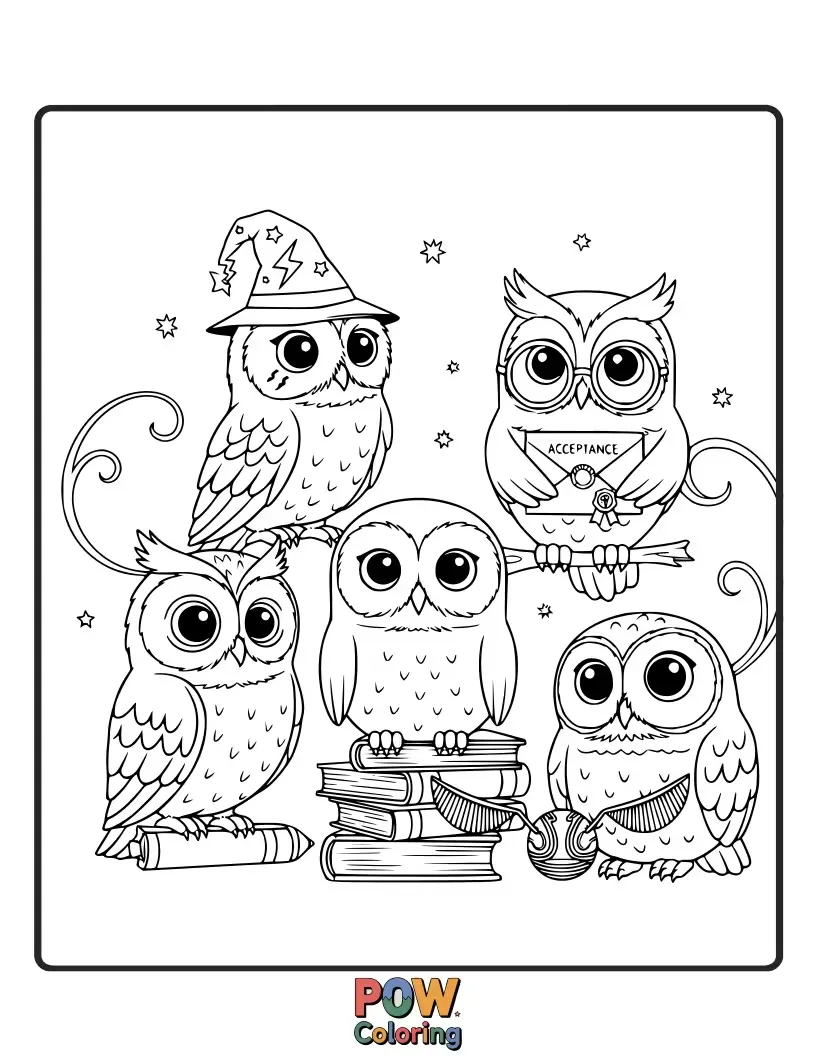 ACCEPTANCE

POW
Coloring