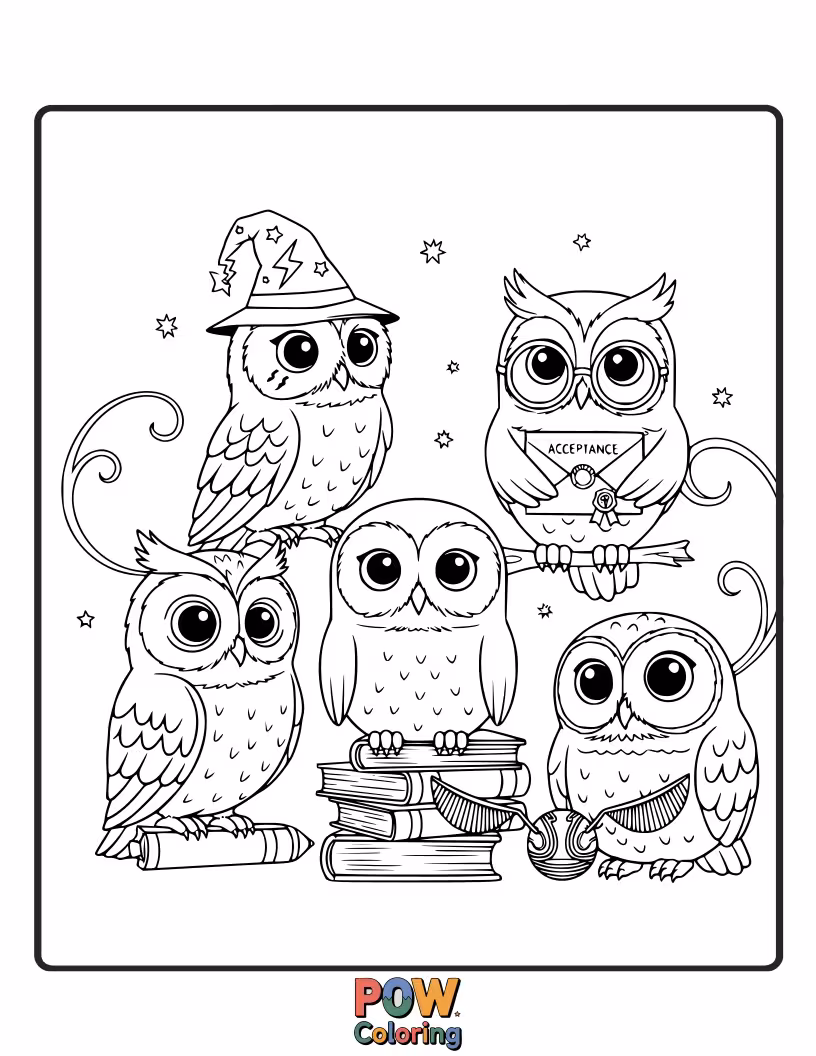 ACCEPTANCE

POW
Coloring