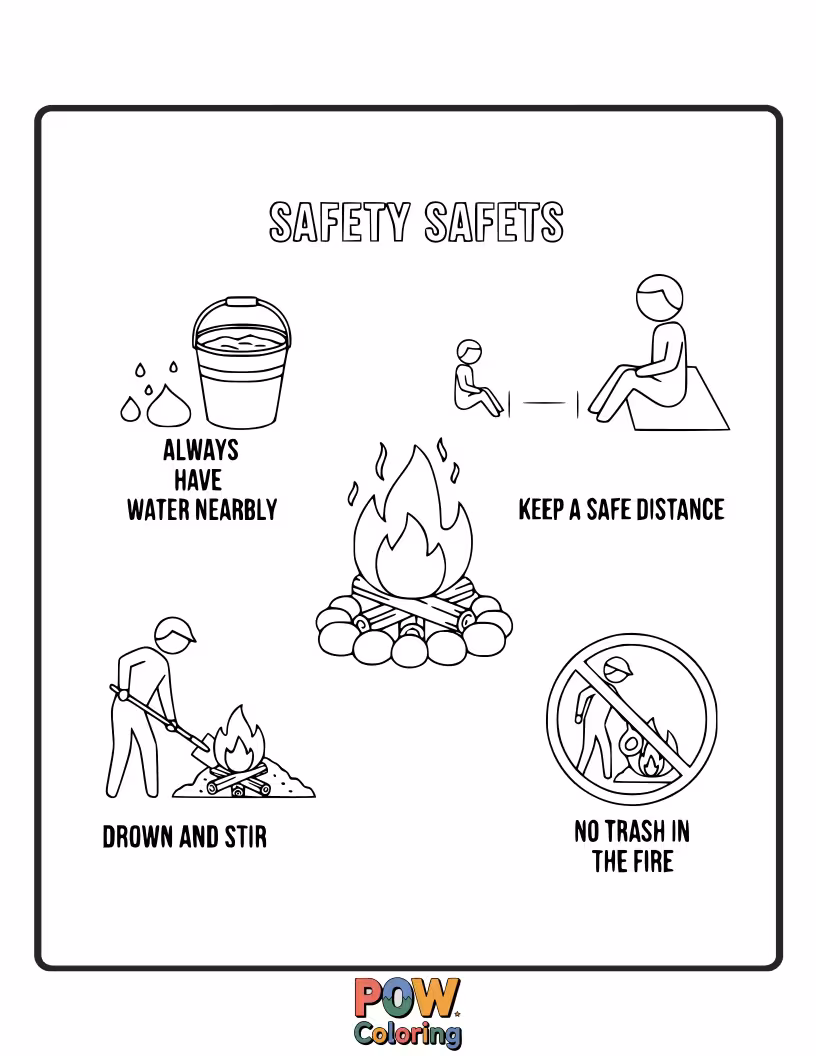 SAFETY SAFETS

ALWAYS HAVE WATER NEARBLY

KEEP A SAFE DISTANCE

DROWN AND STIR

NO TRASH IN THE FIRE

POW Coloring